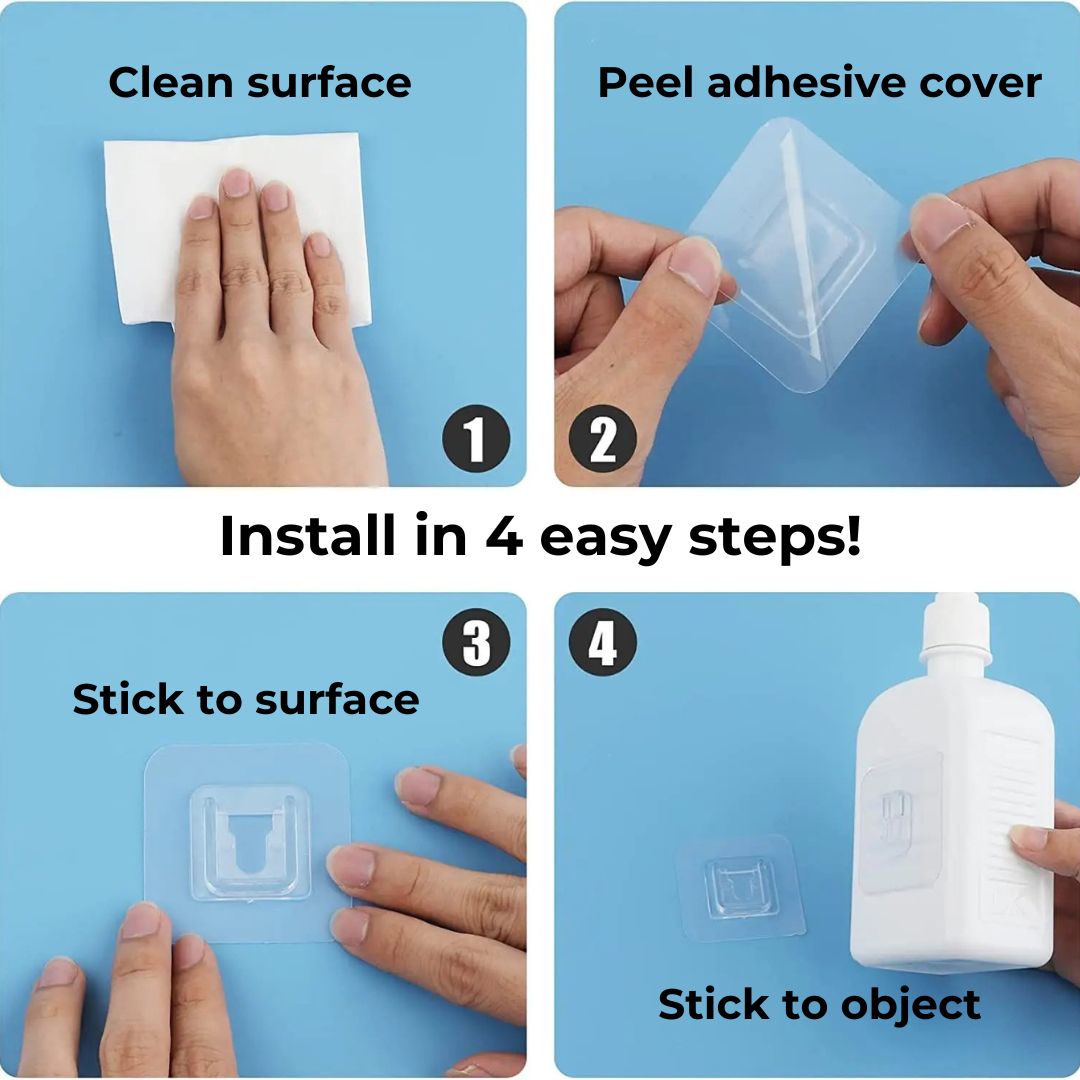 Clean surface

1

Peel adhesive cover

2

Install in 4 easy steps!

3

Stick to surface

4

Stick to object